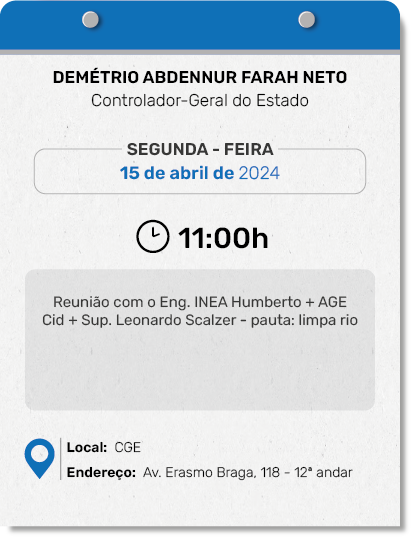 DEMÉTRIO ABDENNUR FARAH NETO
Controlador-Geral do Estado

SEGUNDA - FEIRA
15 de abril de 2024

11:00h

Reunião com o Eng. INEA Humberto + AGE Cid + Sup. Leonardo Scalzer - pauta: limpa rio

Local: CGE
Endereço: Av. Erasmo Braga, 118 - 12ª andar